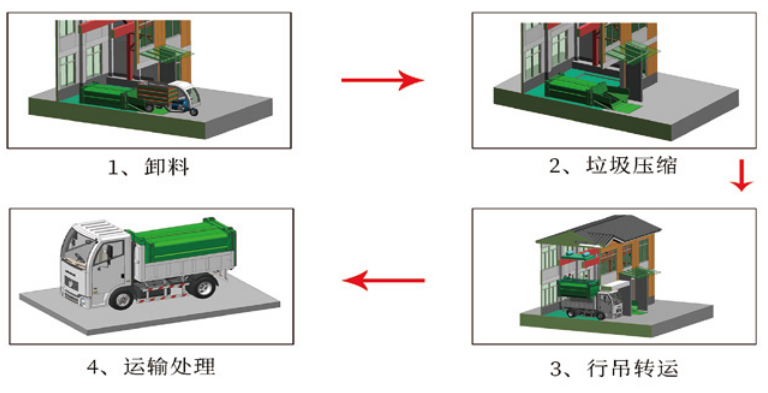 1、卸料

2、垃圾压缩

3、行吊转运

4、运输处理